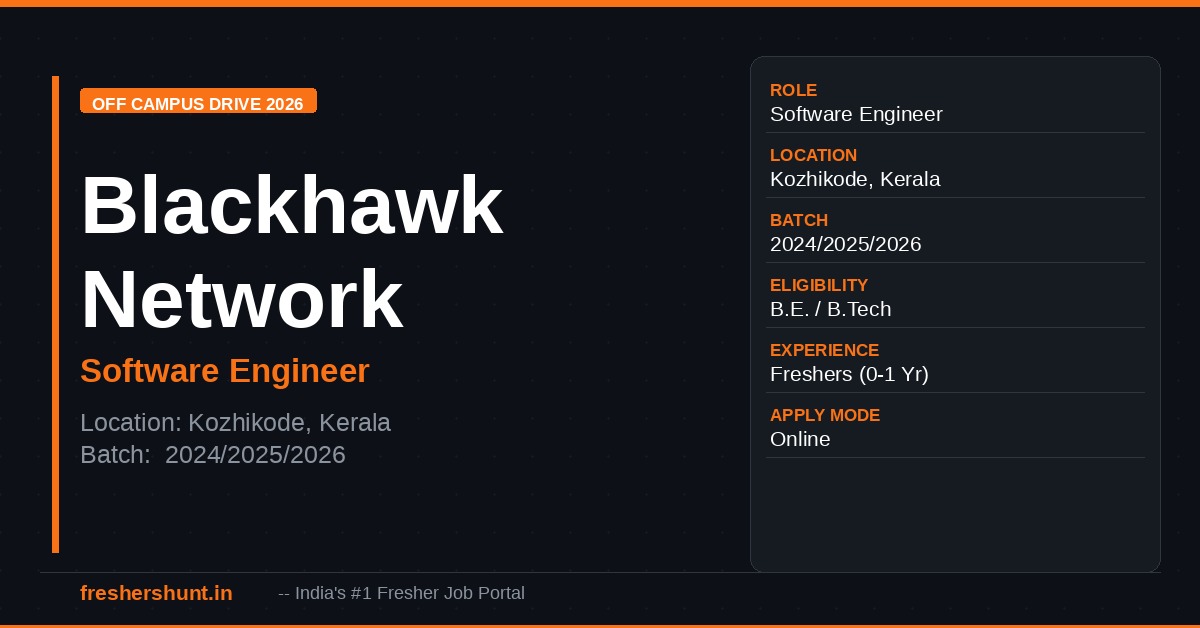 OFF CAMPUS DRIVE 2026

Blackhawk Network

Software Engineer

Location: Kozhikode, Kerala
Batch: 2024/2025/2026

ROLE
Software Engineer

LOCATION
Kozhikode, Kerala

BATCH
2024/2025/2026

ELIGIBILITY
B.E. / B.Tech

EXPERIENCE
Freshers (0-1 Yr)

APPLY MODE
Online

freshershunt.in -- India's #1 Fresher Job Portal